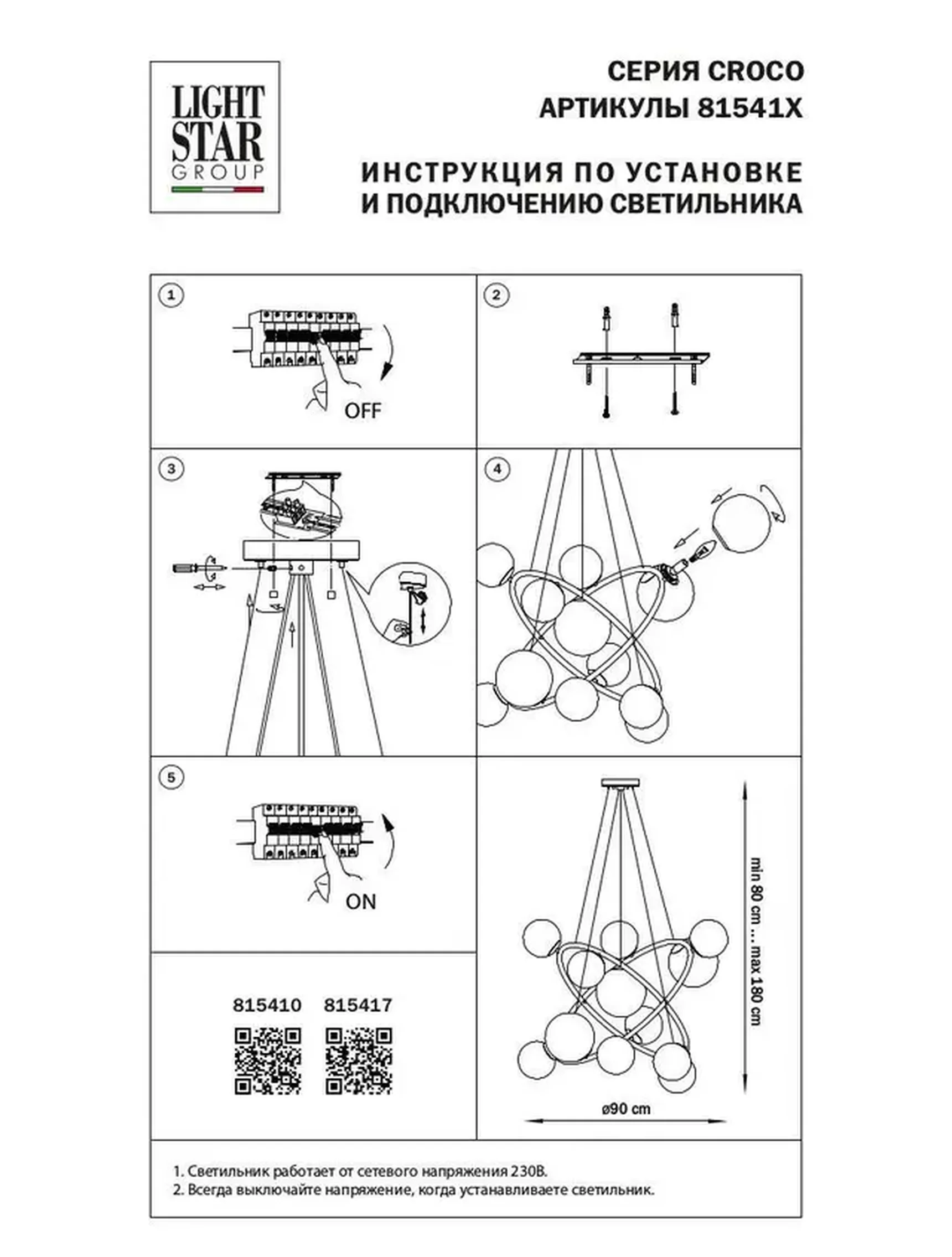 LIGHT STAR GROUP

СЕРИЯ CROCO
АРТИКУЛЫ 81541X

ИНСТРУКЦИЯ ПО УСТАНОВКЕ
И ПОДКЛЮЧЕНИЮ СВЕТИЛЬНИКА

1

OFF

2

3

4

5

ON

815410 815417

min 80 cm ... max 180 cm

ø90 cm

1. Светильник работает от сетевого напряжения 230В.
2. Всегда выключайте напряжение, когда устанавливаете светильник.