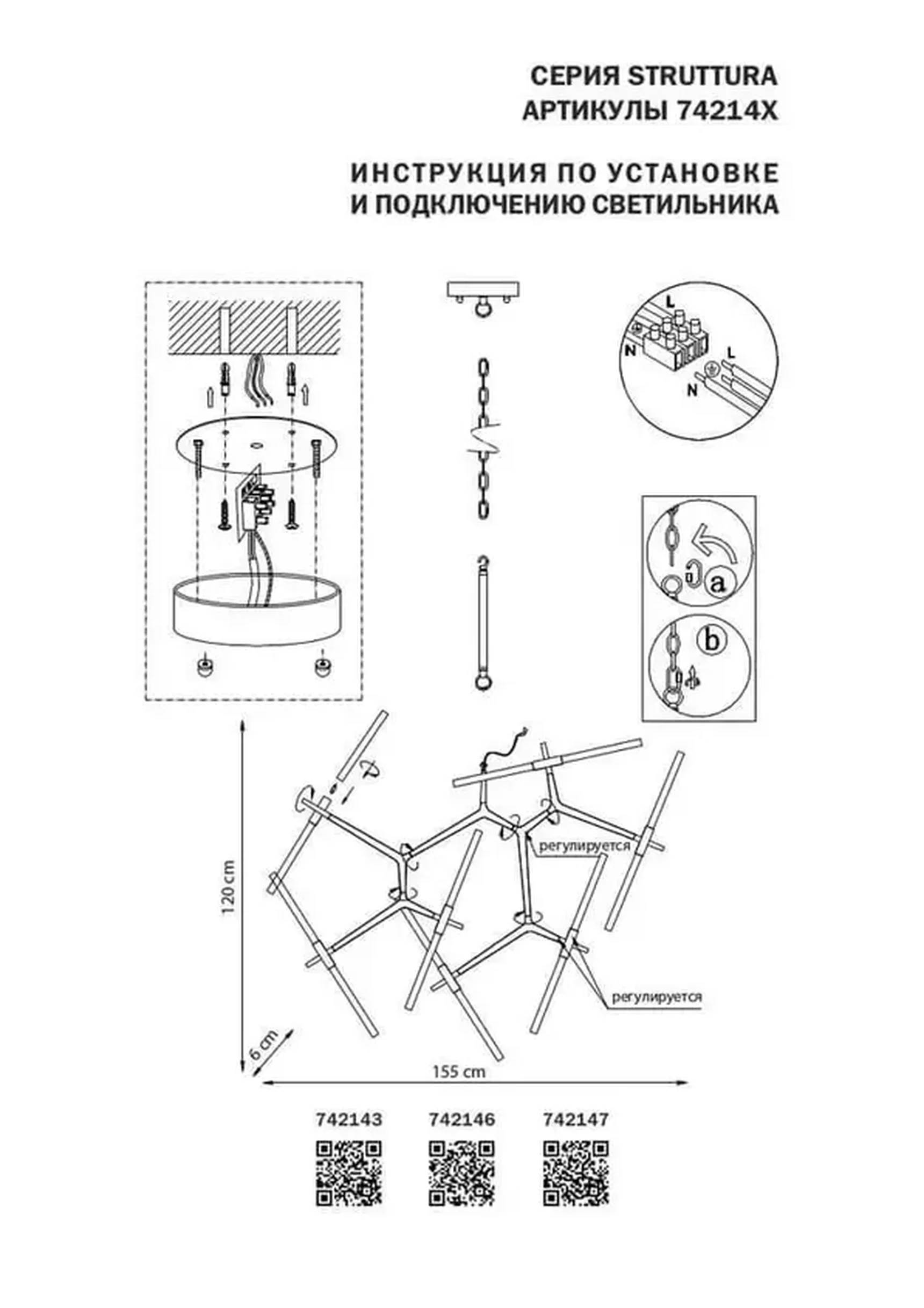 СЕРИЯ STRUTTURA
АРТИКУЛЫ 74214X

ИНСТРУКЦИЯ ПО УСТАНОВКЕ
И ПОДКЛЮЧЕНИЮ СВЕТИЛЬНИКА

L
N
L
N

a
b

регулируется
регулируется

120 cm
6 cm
155 cm

742143
742146
742147