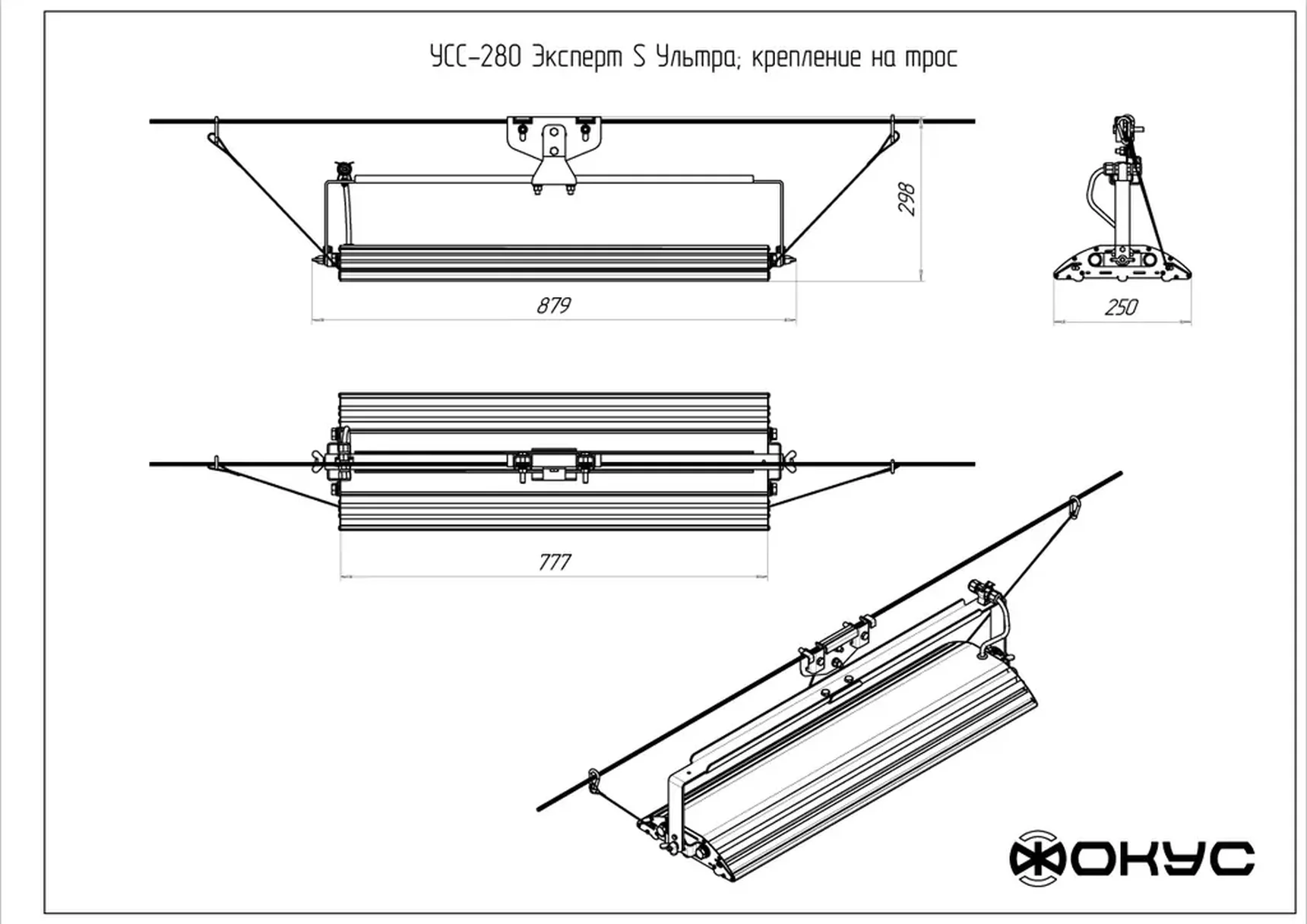 УСС-280 Эксперт S Ультра; крепление на трос

298

879

250

777

ФОКУС