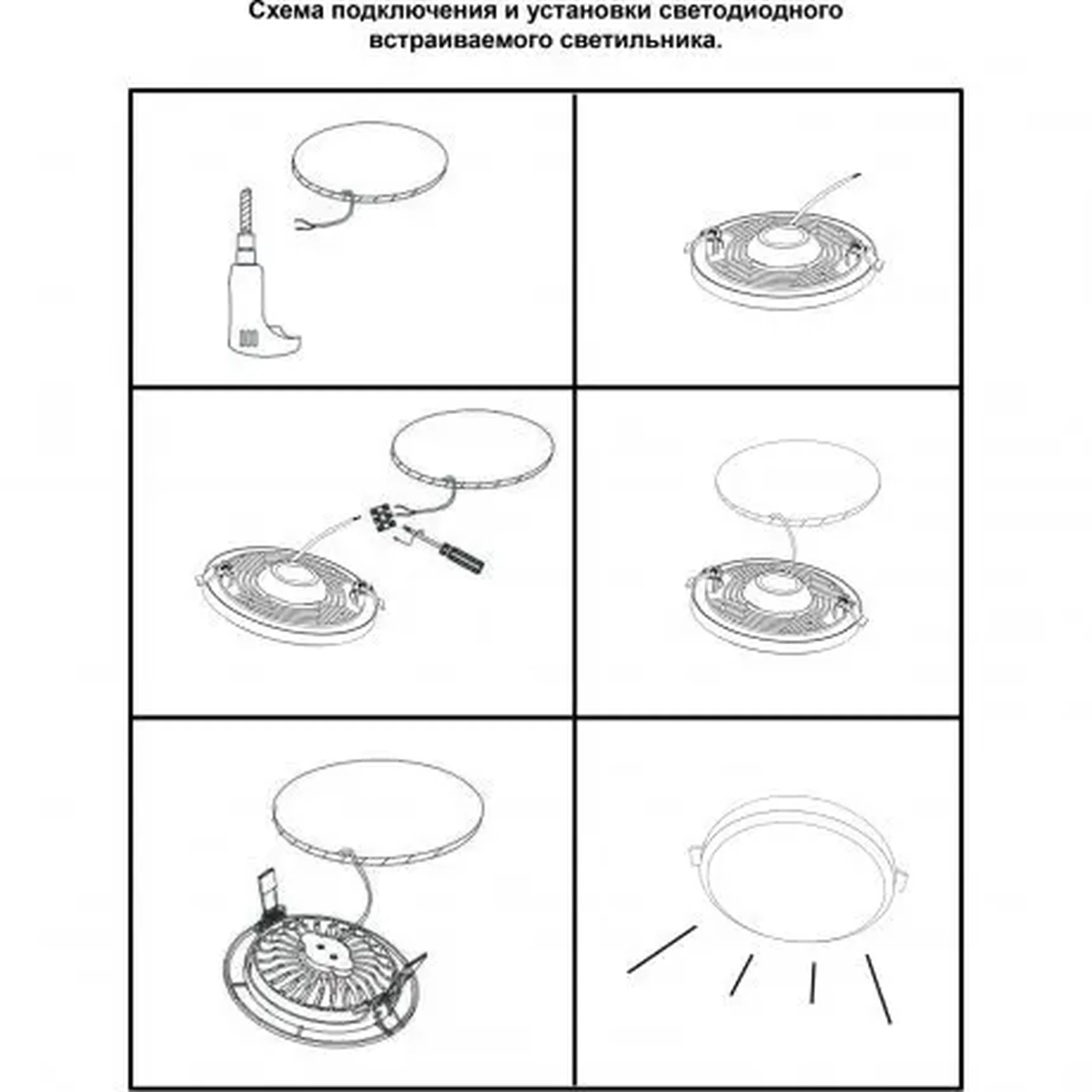 Схема подключения и установки светодиодного встраиваемого светильника.