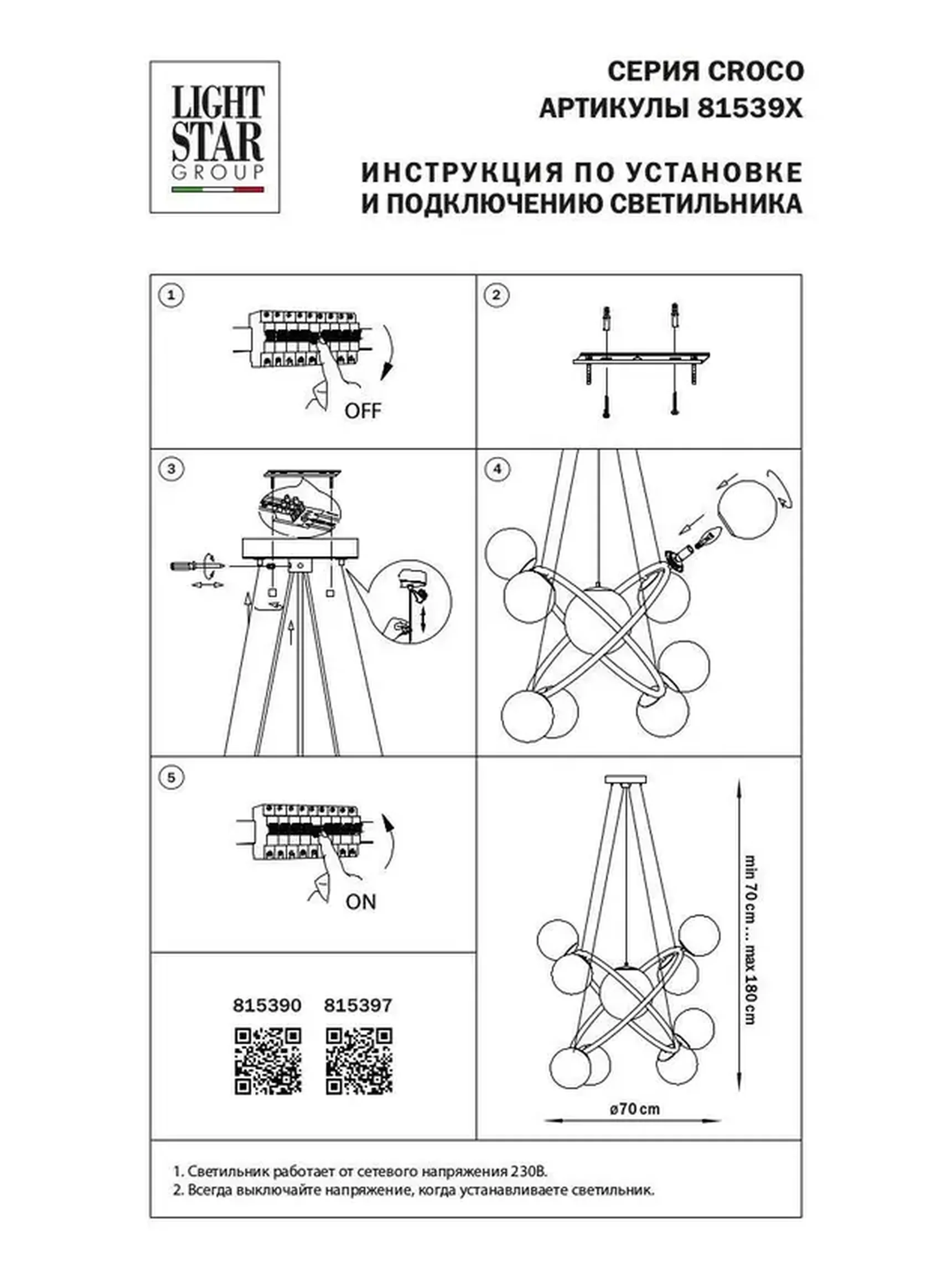 LIGHT STAR GROUP

СЕРИЯ CROCO
АРТИКУЛЫ 81539X

ИНСТРУКЦИЯ ПО УСТАНОВКЕ
И ПОДКЛЮЧЕНИЮ СВЕТИЛЬНИКА

1

OFF

2

3

4

5

ON

815390 815397

min 70 cm ... max 180 cm

ø70 cm

1. Светильник работает от сетевого напряжения 230В.
2. Всегда выключайте напряжение, когда устанавливаете светильник.