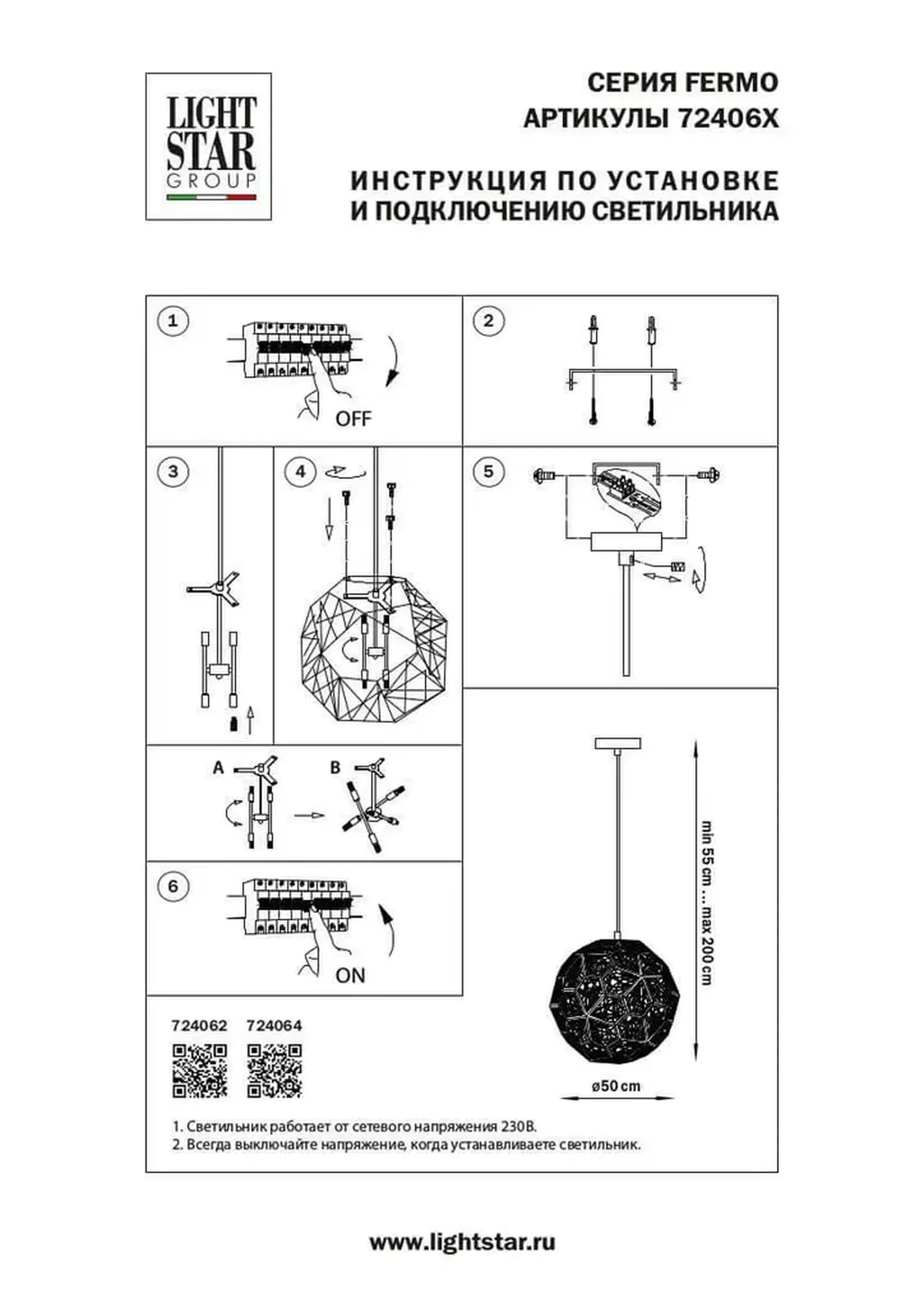 LIGHT STAR GROUP

СЕРИЯ FERMO
АРТИКУЛЫ 72406X

ИНСТРУКЦИЯ ПО УСТАНОВКЕ
И ПОДКЛЮЧЕНИЮ СВЕТИЛЬНИКА

1

OFF

2

3

4

5

A

B

6

ON

min 55 cm ... max 200 cm

ø50 cm

724062 724064

1. Светильник работает от сетевого напряжения 230В.
2. Всегда выключайте напряжение, когда устанавливаете светильник.

www.lightstar.ru