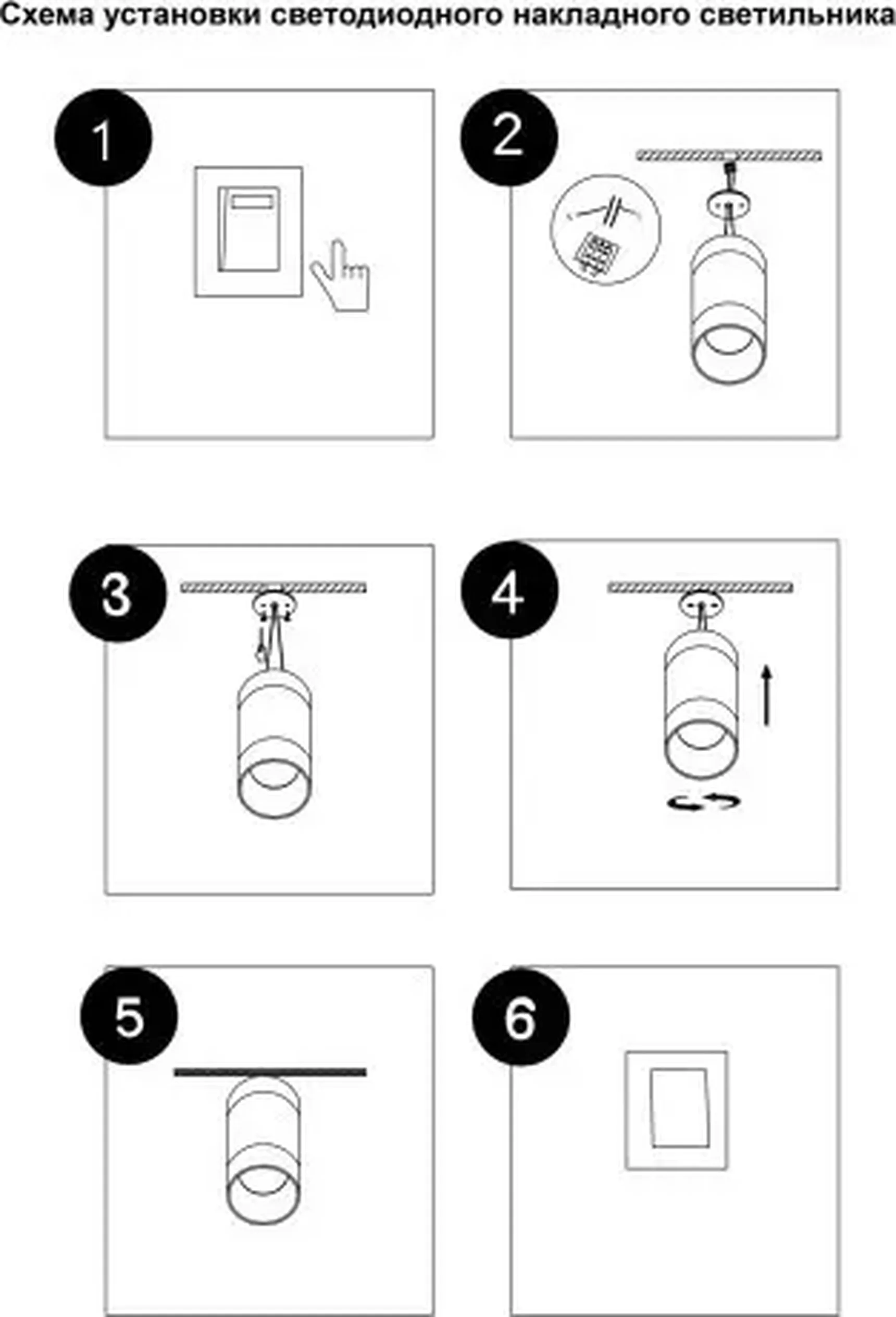 Схема установки светодиодного накладного светильника

1

2

3

4

5

6