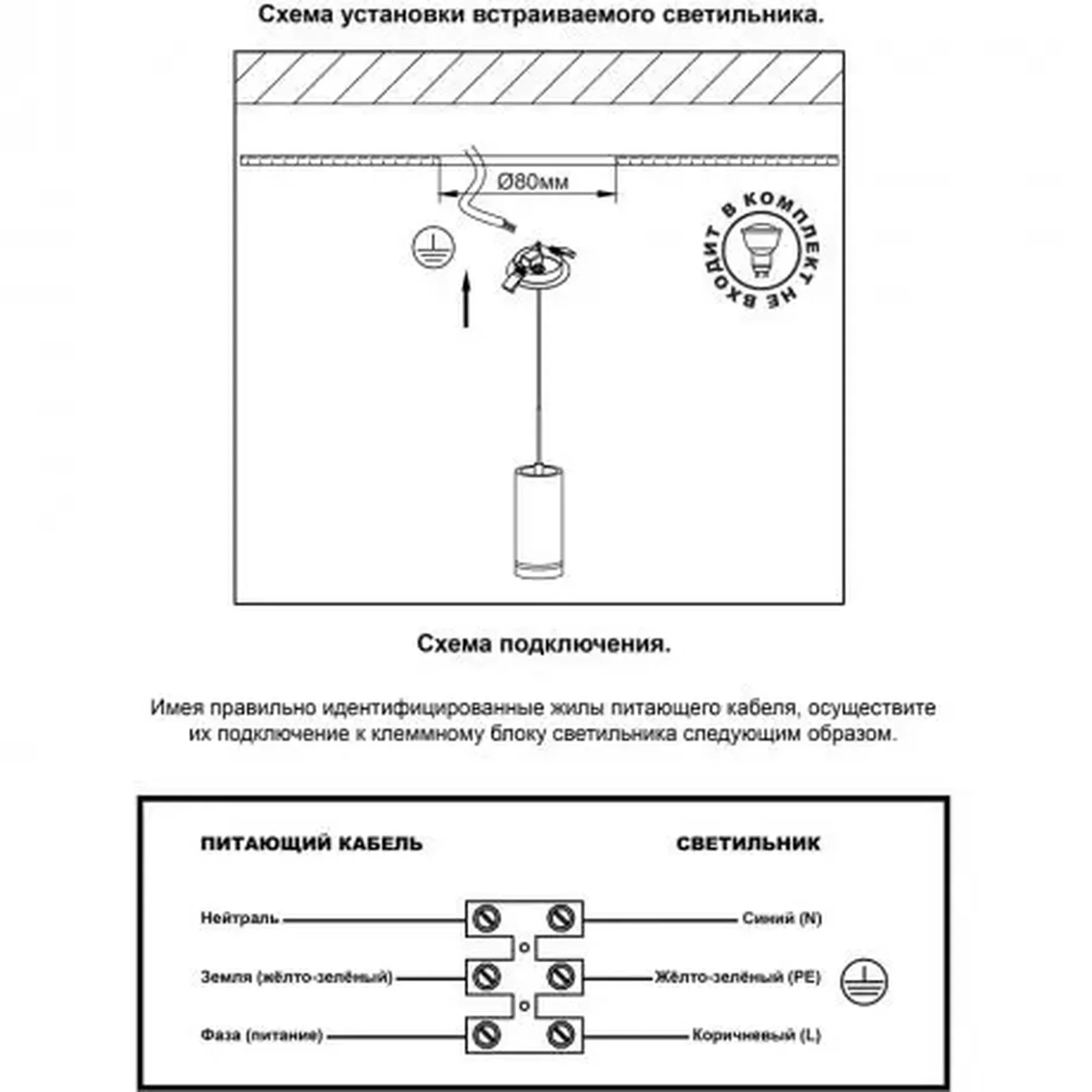 Схема установки встраиваемого светильника.

Ø80мм

В КОМПЛЕКТ НЕ ВХОДИТ

Схема подключения.

Имея правильно идентифицированные жилы питающего кабеля, осуществите их подключение к клеммному блоку светильника следующим образом.

ПИТАЮЩИЙ КАБЕЛЬ

СВЕТИЛЬНИК

Нейтраль

Синий (N)

Земля (жёлто-зелёный)

Жёлто-зелёный (PE)

Фаза (питание)

Коричневый (L)