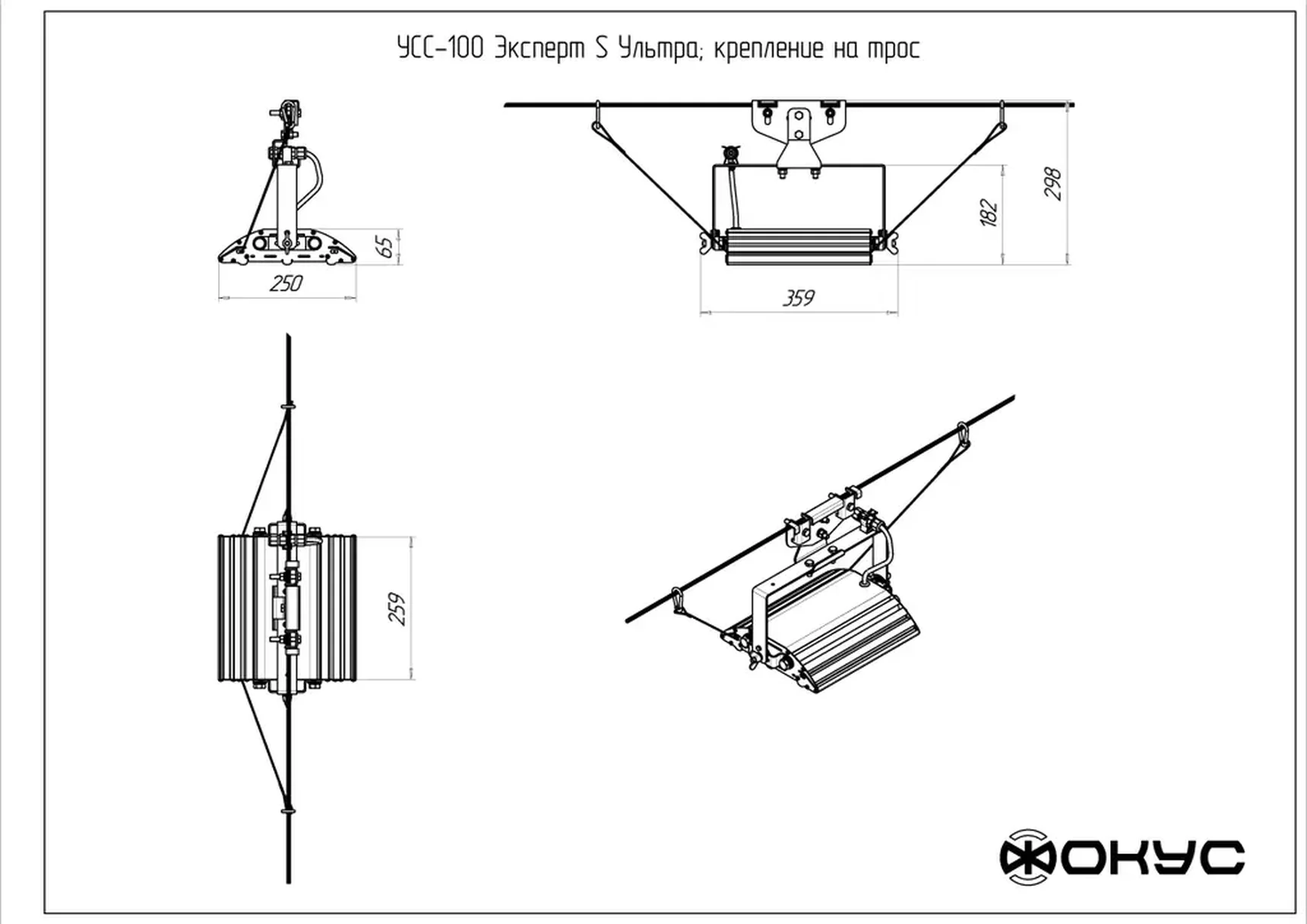 УСС-100 Эксперт S Ультра; крепление на трос

65

250

182

298

359

259

ФОКУС