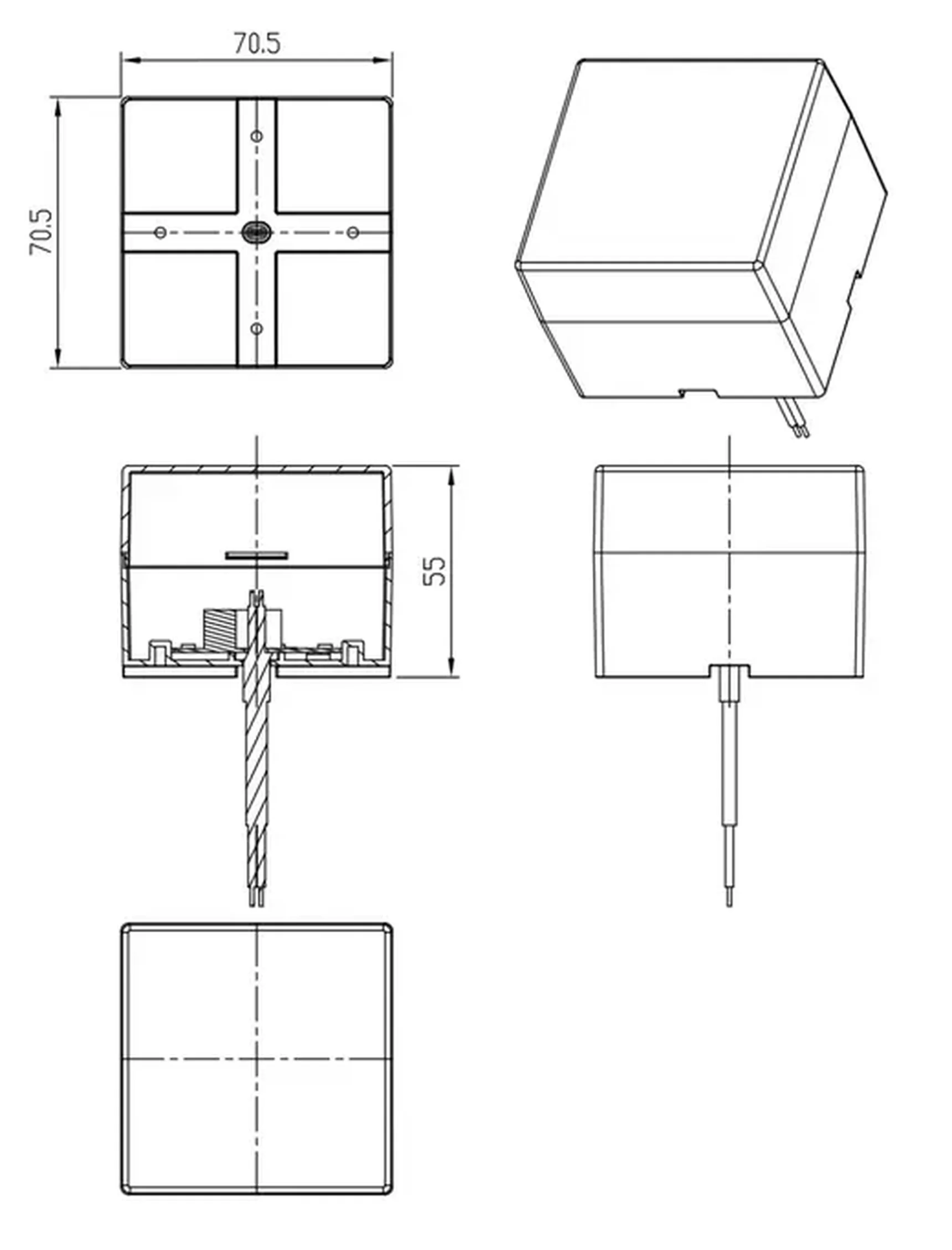 70.5

70.5

55