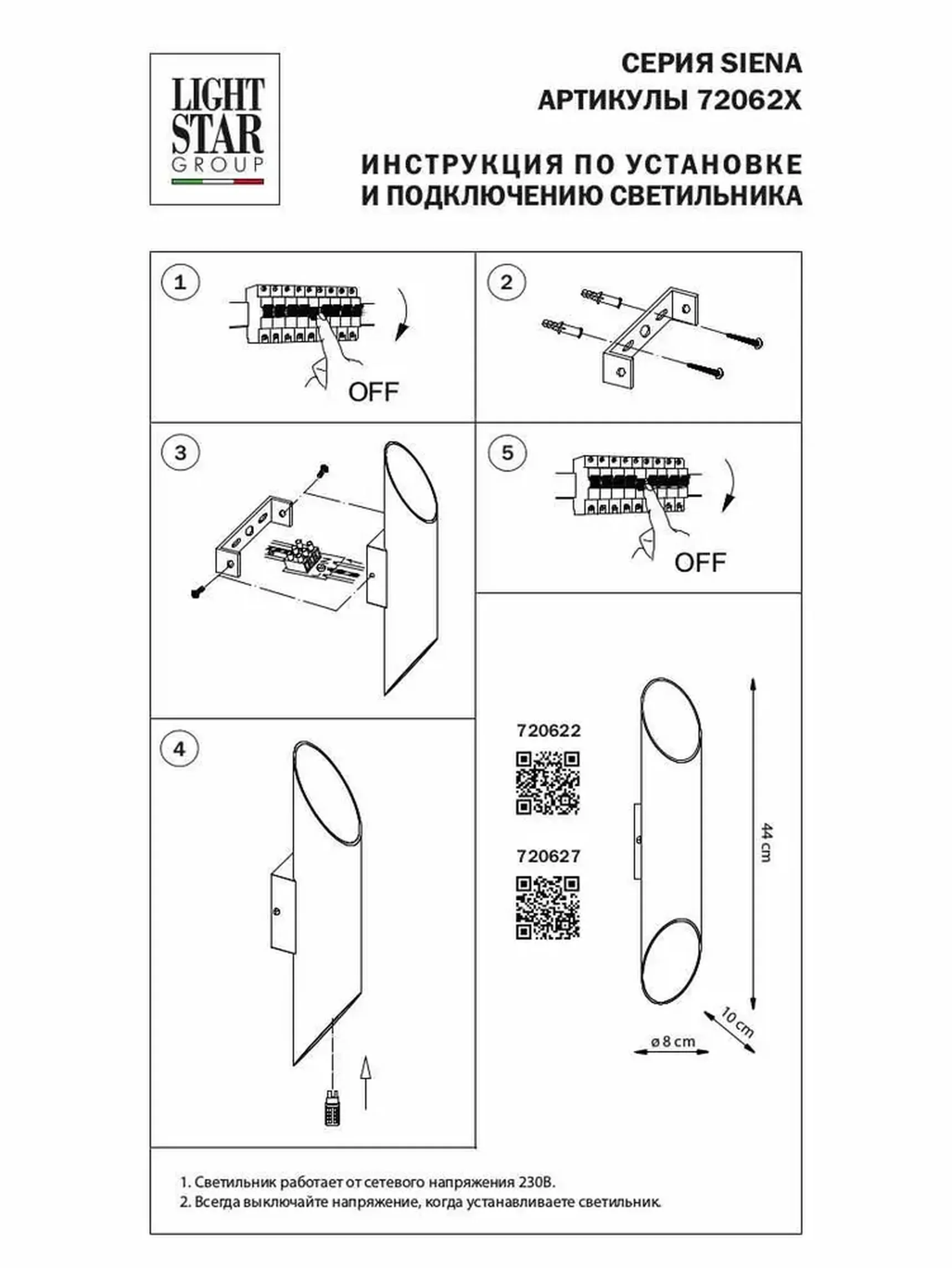 LIGHT STAR GROUP

СЕРИЯ SIENA
АРТИКУЛЫ 72062X

ИНСТРУКЦИЯ ПО УСТАНОВКЕ И ПОДКЛЮЧЕНИЮ СВЕТИЛЬНИКА

1

OFF

2

3

5

OFF

4

720622

720627

44 cm

10 cm

ø 8 cm

1. Светильник работает от сетевого напряжения 230В.
2. Всегда выключайте напряжение, когда устанавливаете светильник.