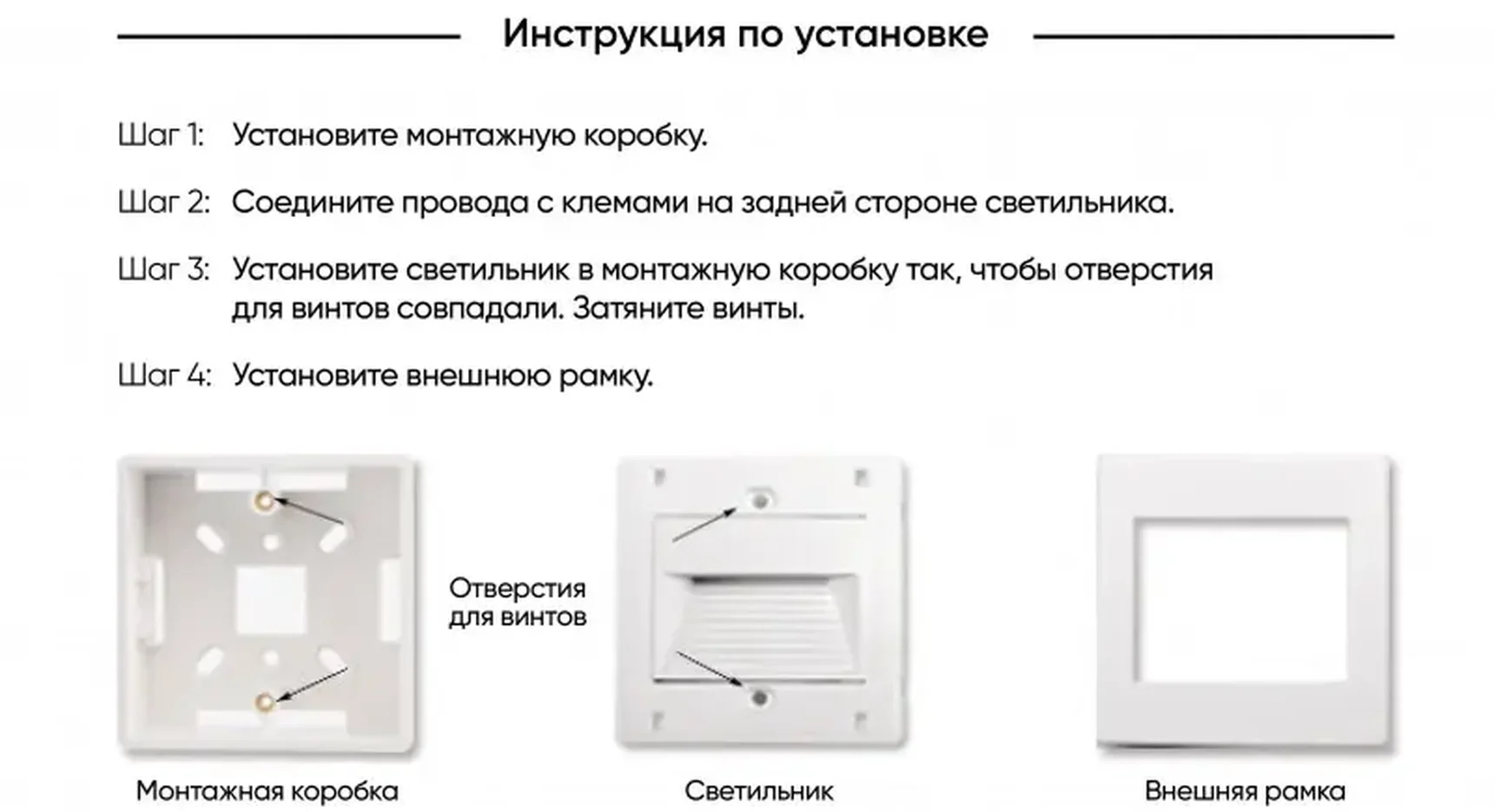 Инструкция по установке

Шаг 1: Установите монтажную коробку.

Шаг 2: Соедините провода с клемами на задней стороне светильника.

Шаг 3: Установите светильник в монтажную коробку так, чтобы отверстия для винтов совпадали. Затяните винты.

Шаг 4: Установите внешнюю рамку.

Отверстия для винтов

Монтажная коробка

Светильник

Внешняя рамка