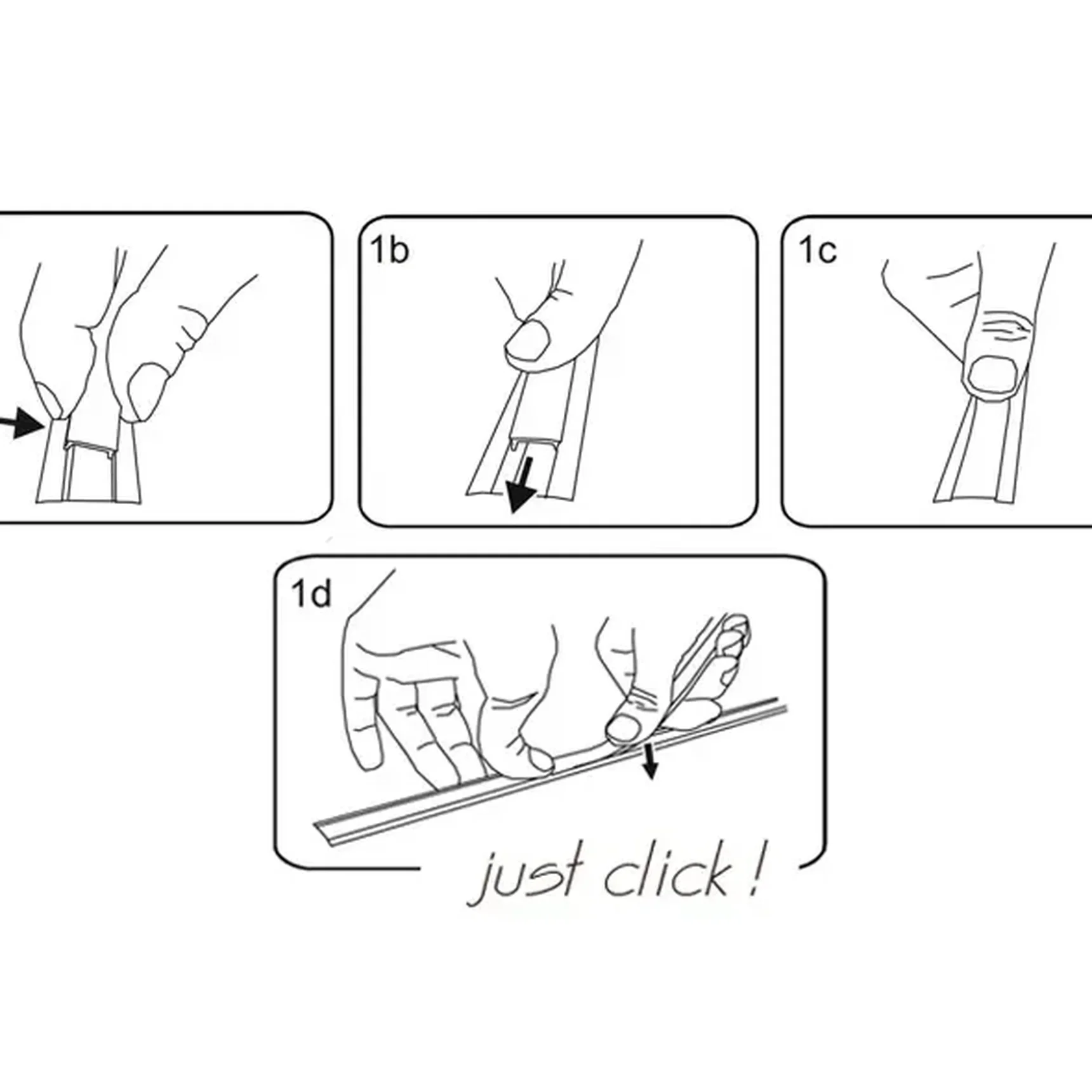 1b

1c

1d

just click !