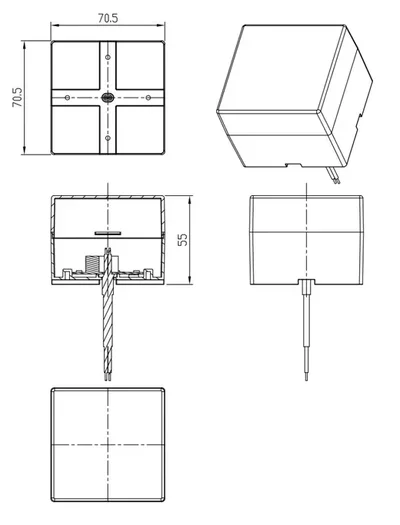 70.5

70.5

55