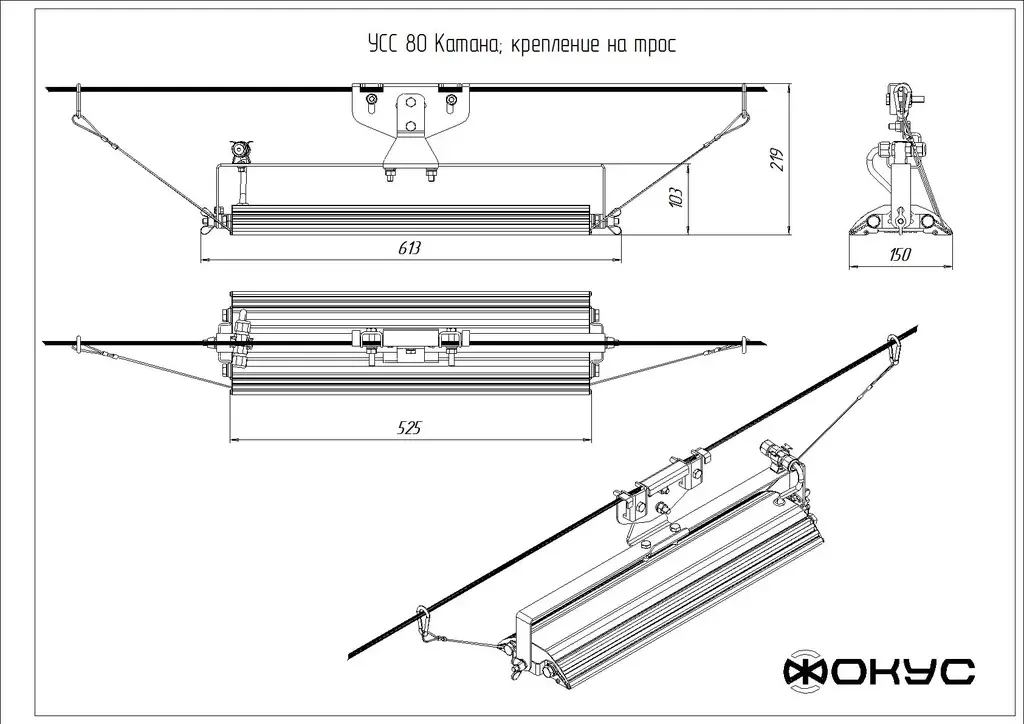 УСС 80 Катана; крепление на трос

219

103

613

150

525

ФОКУС