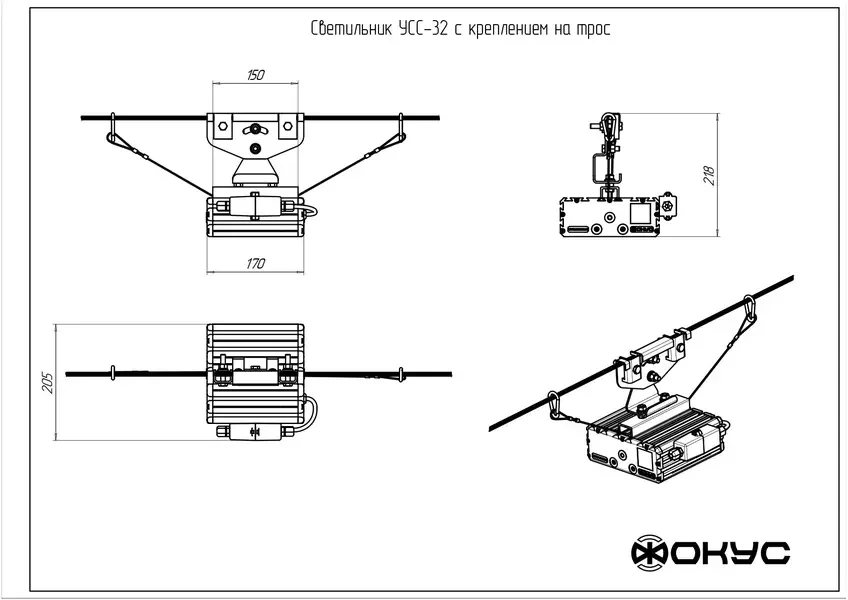 Светильник УСС-32 с креплением на трос

150

170

218

205

ФОКУС