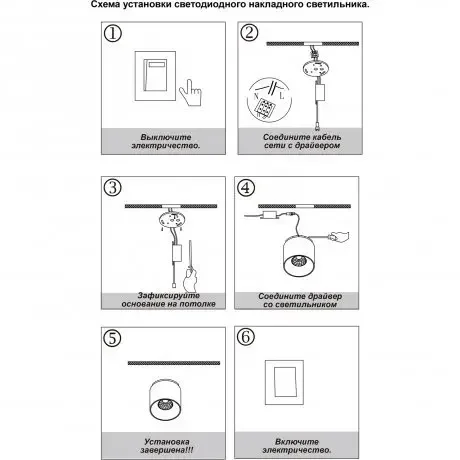 Схема установки светодиодного накладного светильника.

①

Выключите электричество.

②

N L

Соедините кабель сети с драйвером

③

Зафиксируйте основание на потолке

④

Соедините драйвер со светильником

⑤

Установка завершена!!!

⑥

Включите электричество.