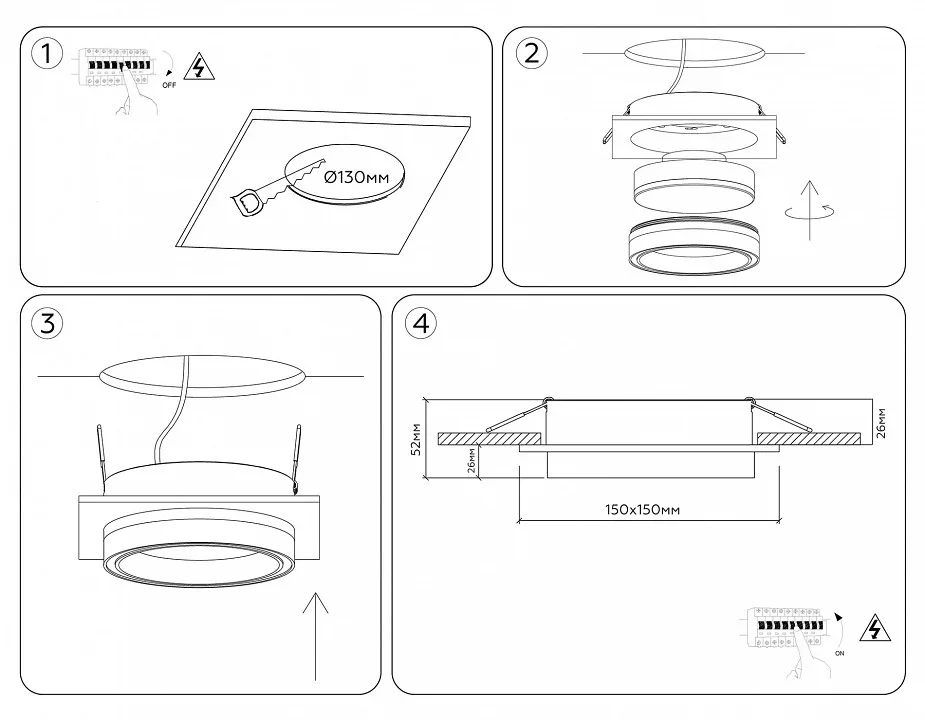 1
OFF
Ø130мм

2

3

4
52мм
26мм
26мм
150x150мм
ON