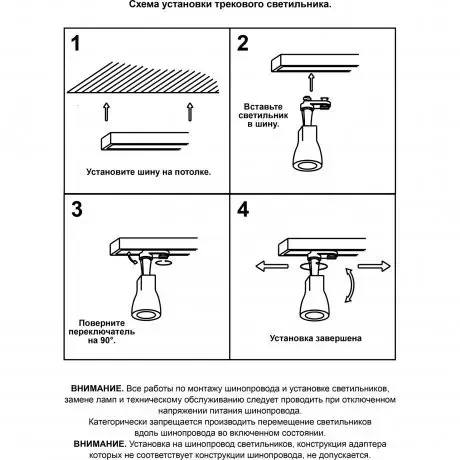 Схема установки трекового светильника.

1

Установите шину на потолке.

2

Вставьте светильник в шину.

3

Поверните переключатель на 90°.

4

Установка завершена

ВНИМАНИЕ. Все работы по монтажу шинопровода и установке светильников, замене ламп и техническому обслуживанию следует проводить при отключенном напряжении питания шинопровода.
Категорически запрещается производить перемещение светильников вдоль шинопровода во включенном состоянии.
ВНИМАНИЕ. Установка на шинопровод светильников, конструкция адаптера которых не соответствует конструкции шинопровода, не допускается.