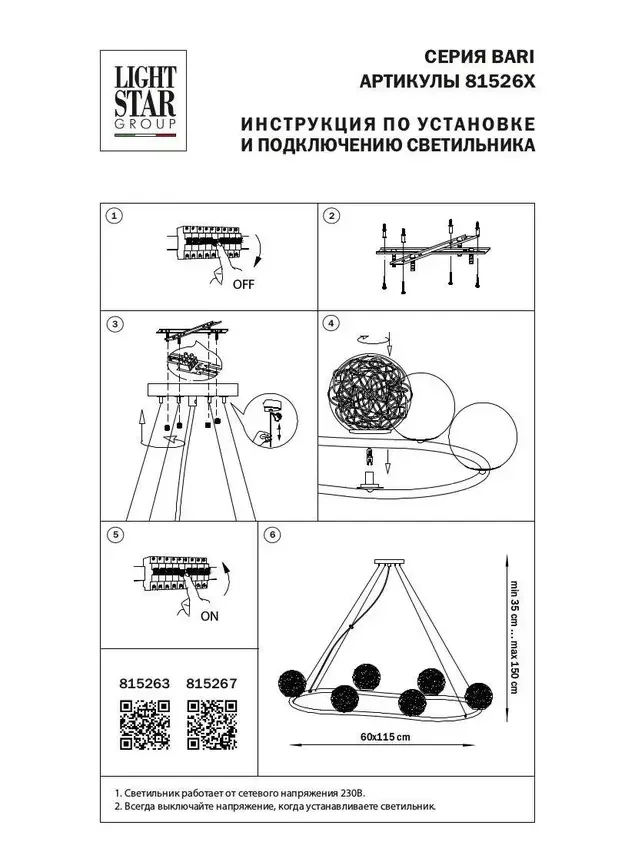 LIGHT STAR GROUP

СЕРИЯ BARI
АРТИКУЛЫ 81526X

ИНСТРУКЦИЯ ПО УСТАНОВКЕ
И ПОДКЛЮЧЕНИЮ СВЕТИЛЬНИКА

1

OFF

2

3

4

5

ON

6

min 35 cm ... max 150 cm

60x115 cm

815263 815267

1. Светильник работает от сетевого напряжения 230В.
2. Всегда выключайте напряжение, когда устанавливаете светильник.