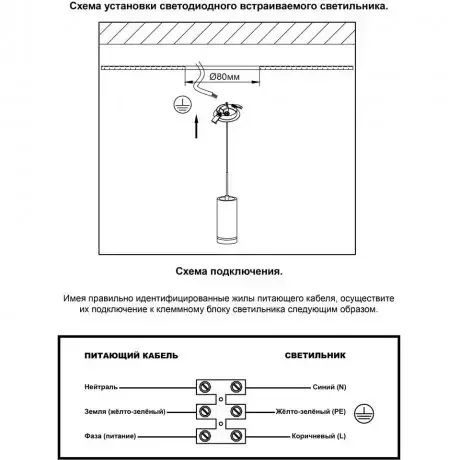 Схема установки светодиодного встраиваемого светильника.

Ø80мм

Схема подключения.

Имея правильно идентифицированные жилы питающего кабеля, осуществите их подключение к клеммному блоку светильника следующим образом.

ПИТАЮЩИЙ КАБЕЛЬ

СВЕТИЛЬНИК

Нейтраль

Синий (N)

Земля (жёлто-зелёный)

Жёлто-зелёный (PE)

Фаза (питание)

Коричневый (L)