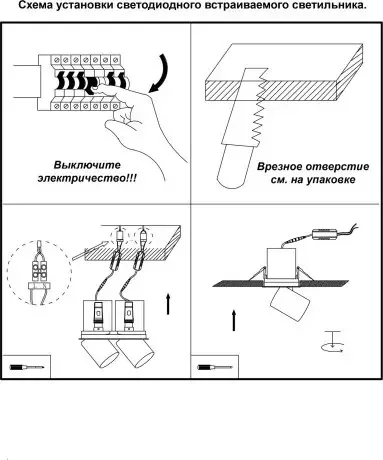 Схема установки светодиодного встраиваемого светильника.

Выключите электричество!!!

Врезное отверстие см. на упаковке