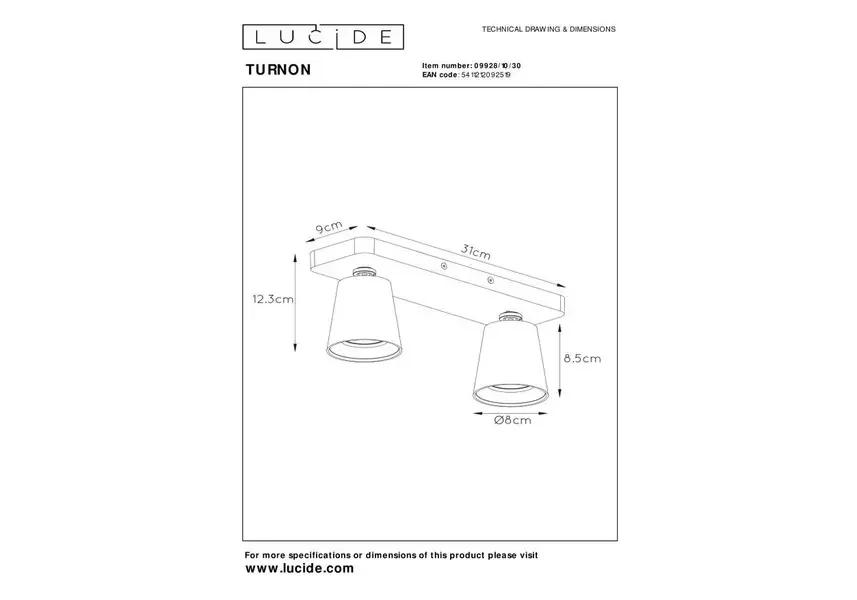 LUCIDE

TECHNICAL DRAWING & DIMENSIONS

TURNON

Item number: 09928/10/30
EAN code: 5411212092519

9cm
31cm
12.3cm
8.5cm
Ø8cm

For more specifications or dimensions of this product please visit
www.lucide.com