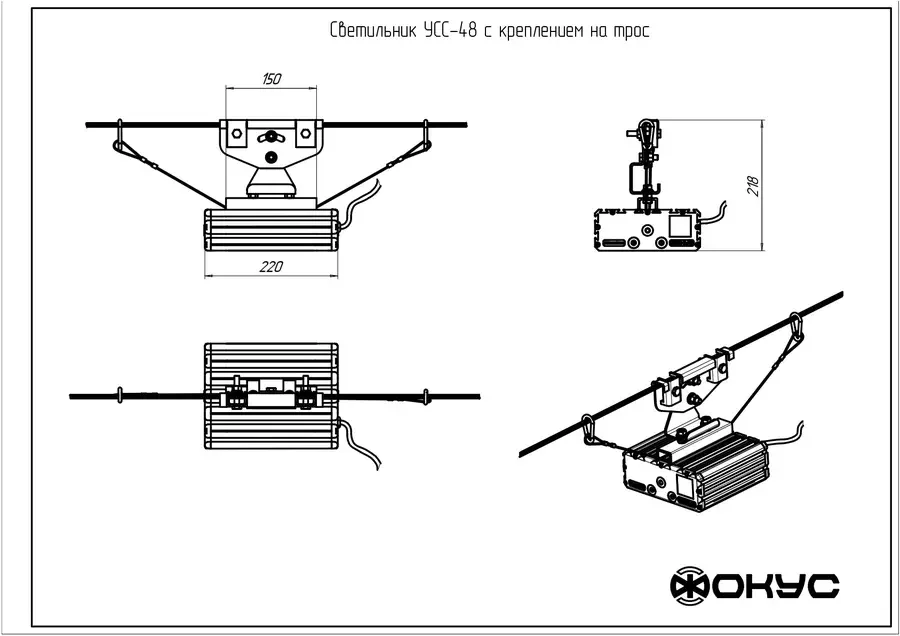 Светильник УСС-48 с креплением на трос

150

220

218

ФОКУС