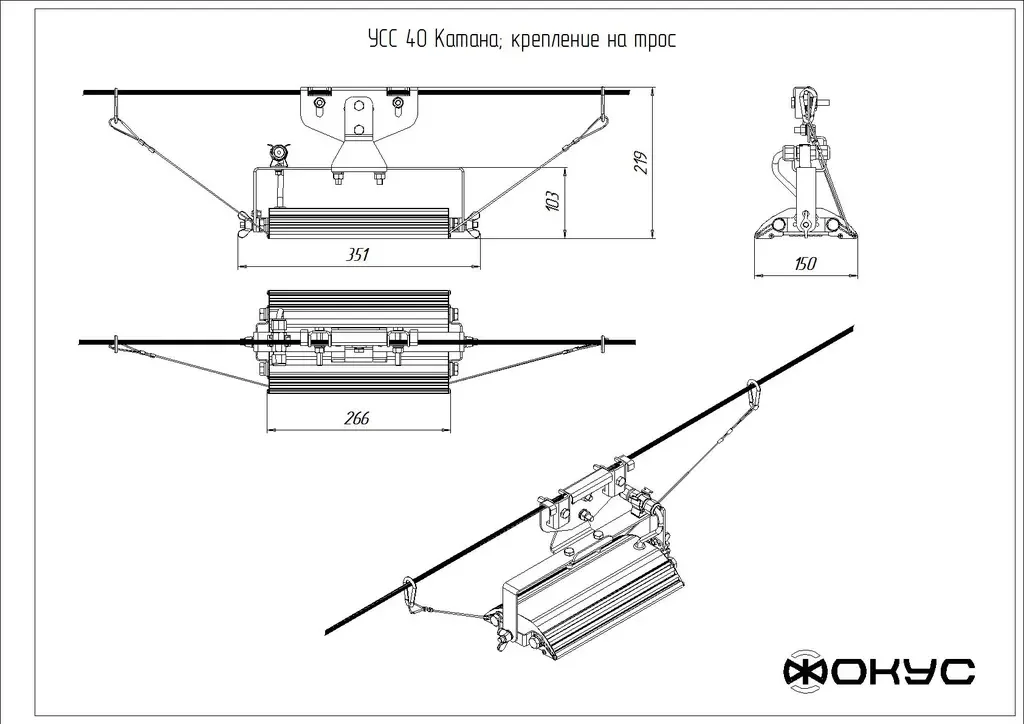 УСС 40 Катана; крепление на трос

219

103

351

150

266

ФОКУС