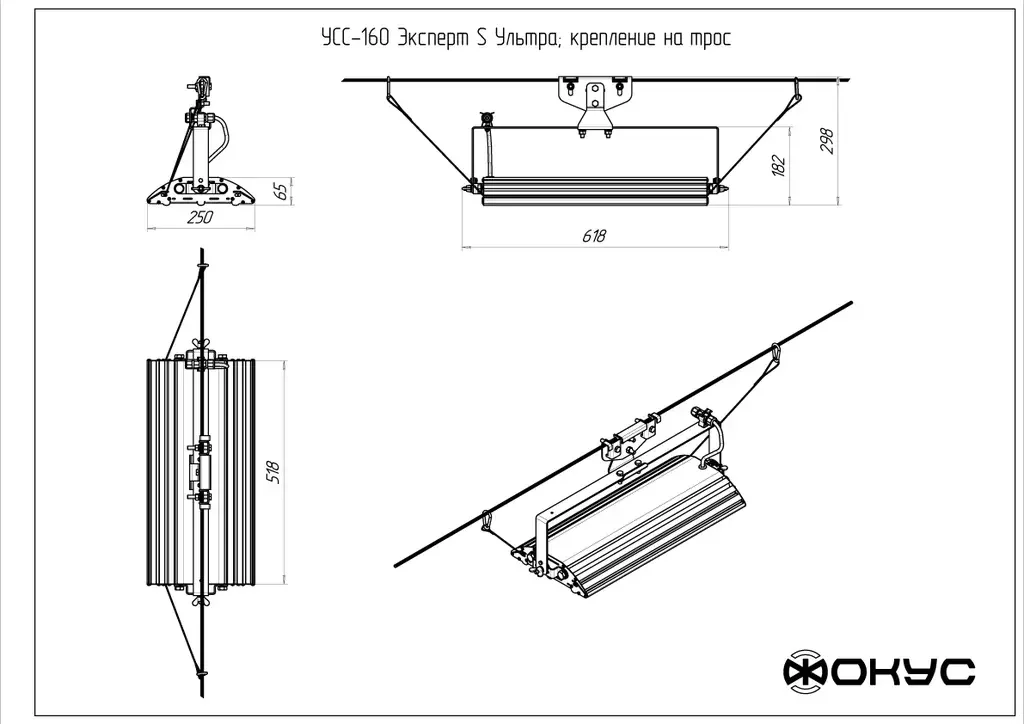 УСС-160 Эксперт S Ультра; крепление на трос

65

250

182

298

618

518

ФОКУС