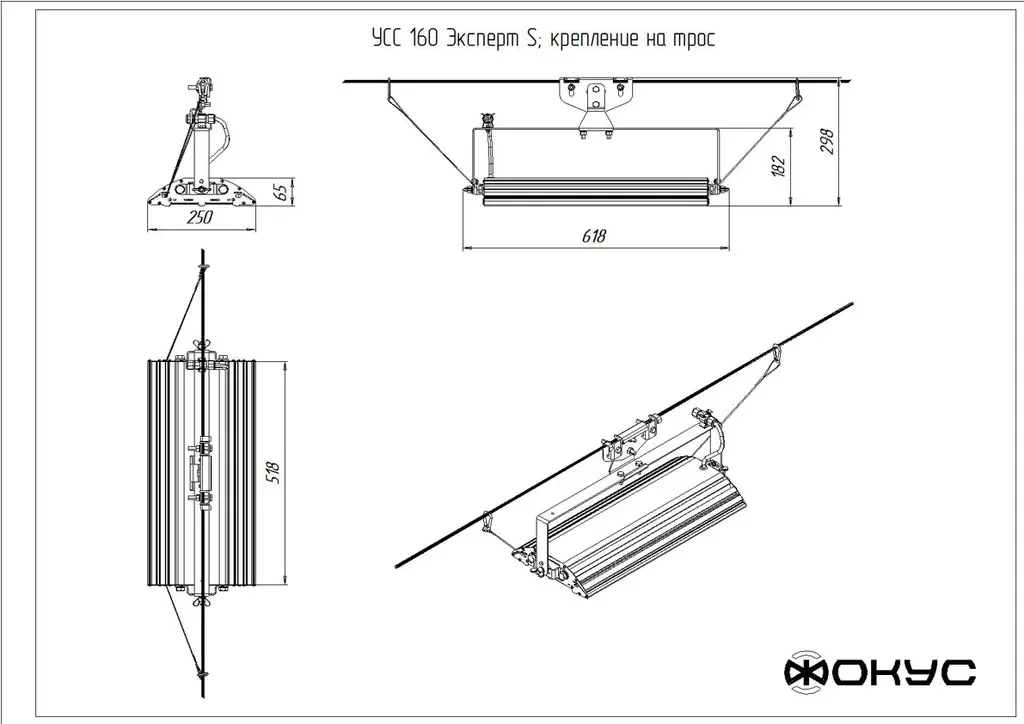 УСС 160 Эксперт S; крепление на трос

65

250

182

298

618

518

ФОКУС