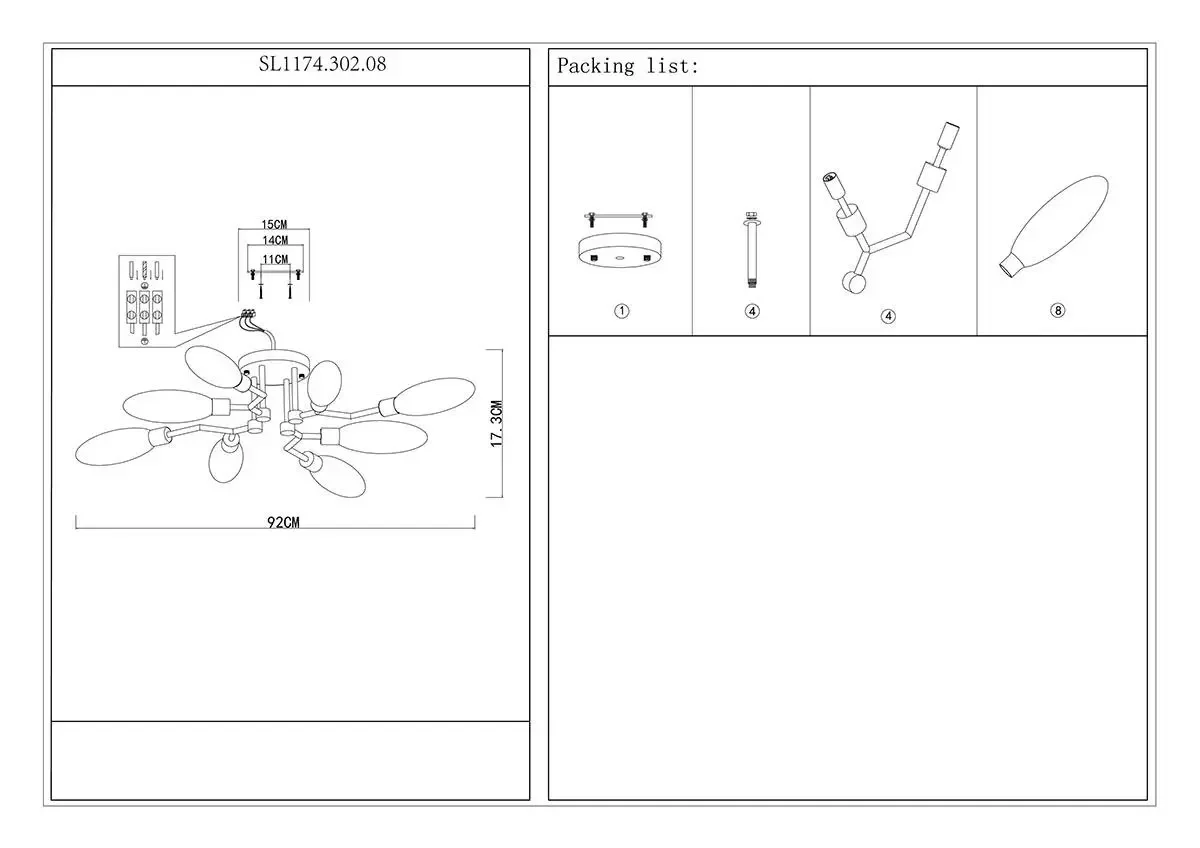 SL1174.302.08

15CM
14CM
11CM

17.3CM

92CM

Packing list:

①

④

④

⑧