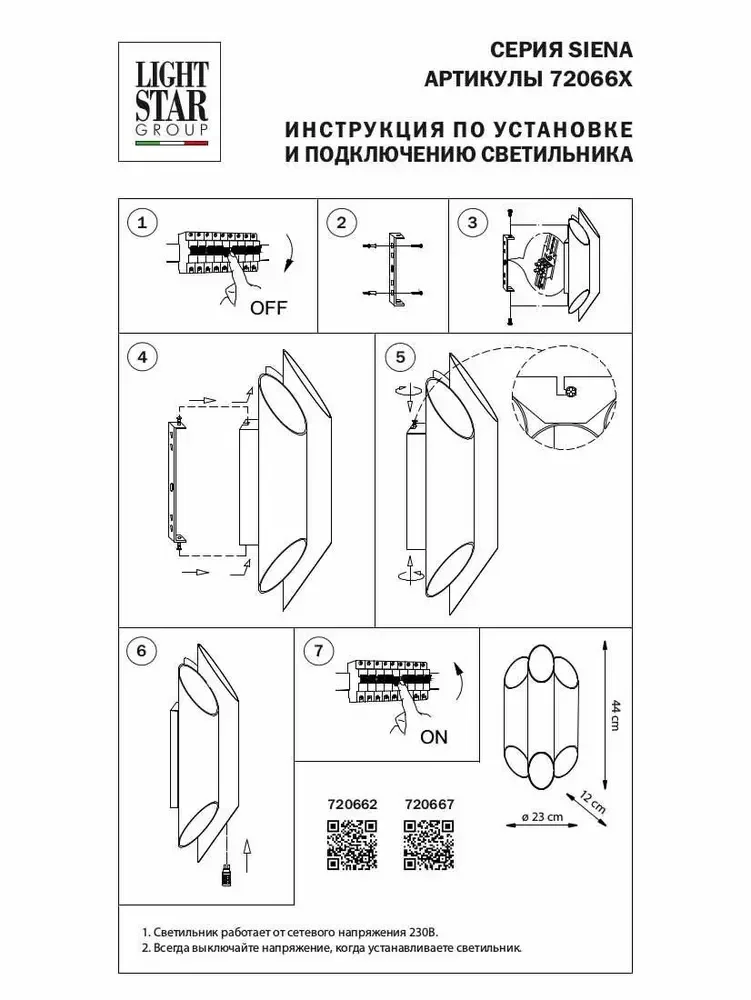 LIGHT STAR GROUP

СЕРИЯ SIENA
АРТИКУЛЫ 72066X

ИНСТРУКЦИЯ ПО УСТАНОВКЕ
И ПОДКЛЮЧЕНИЮ СВЕТИЛЬНИКА

1

OFF

2

3

4

5

6

7

ON

44 cm

12 cm

ø 23 cm

720662

720667

1. Светильник работает от сетевого напряжения 230В.
2. Всегда выключайте напряжение, когда устанавливаете светильник.