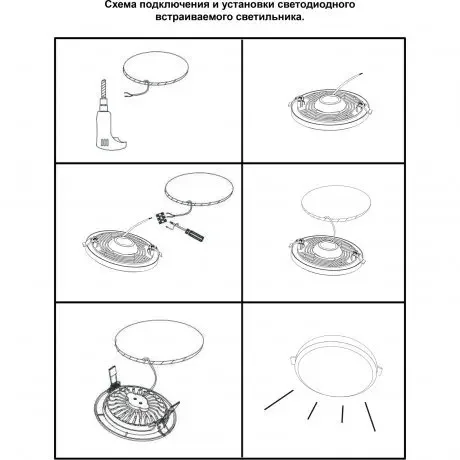 Схема подключения и установки светодиодного встраиваемого светильника.