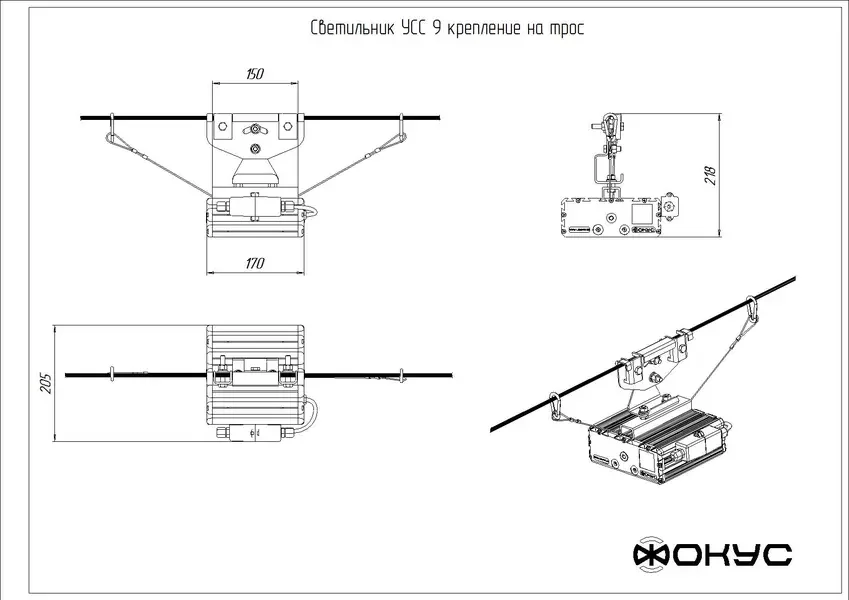 Светильник УСС 9 крепление на трос

150

170

218

205

ФОКУС