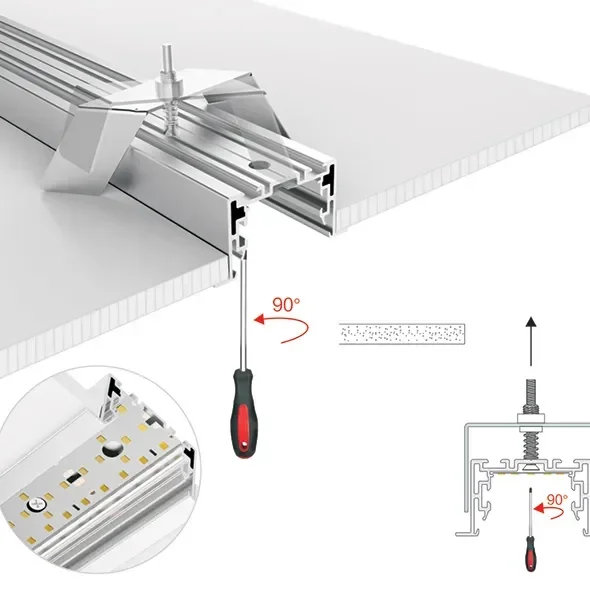 90°

90°