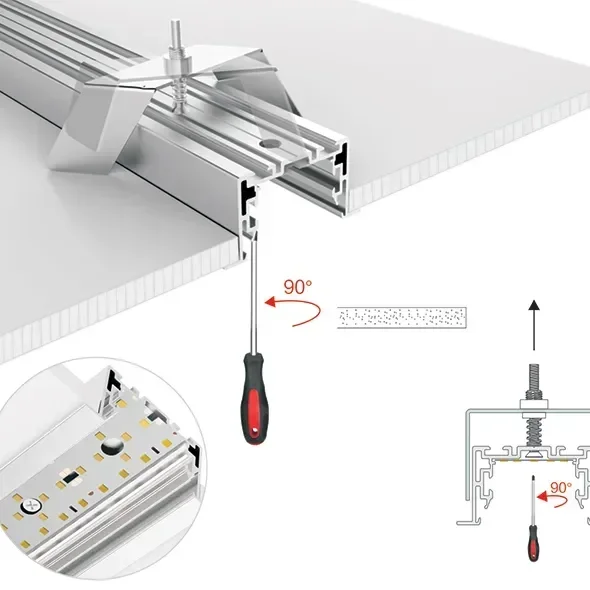 90°

90°