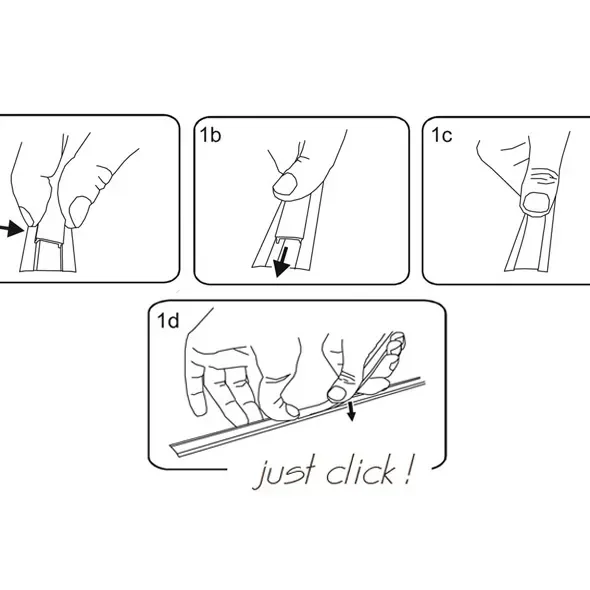 1b

1c

1d

just click !