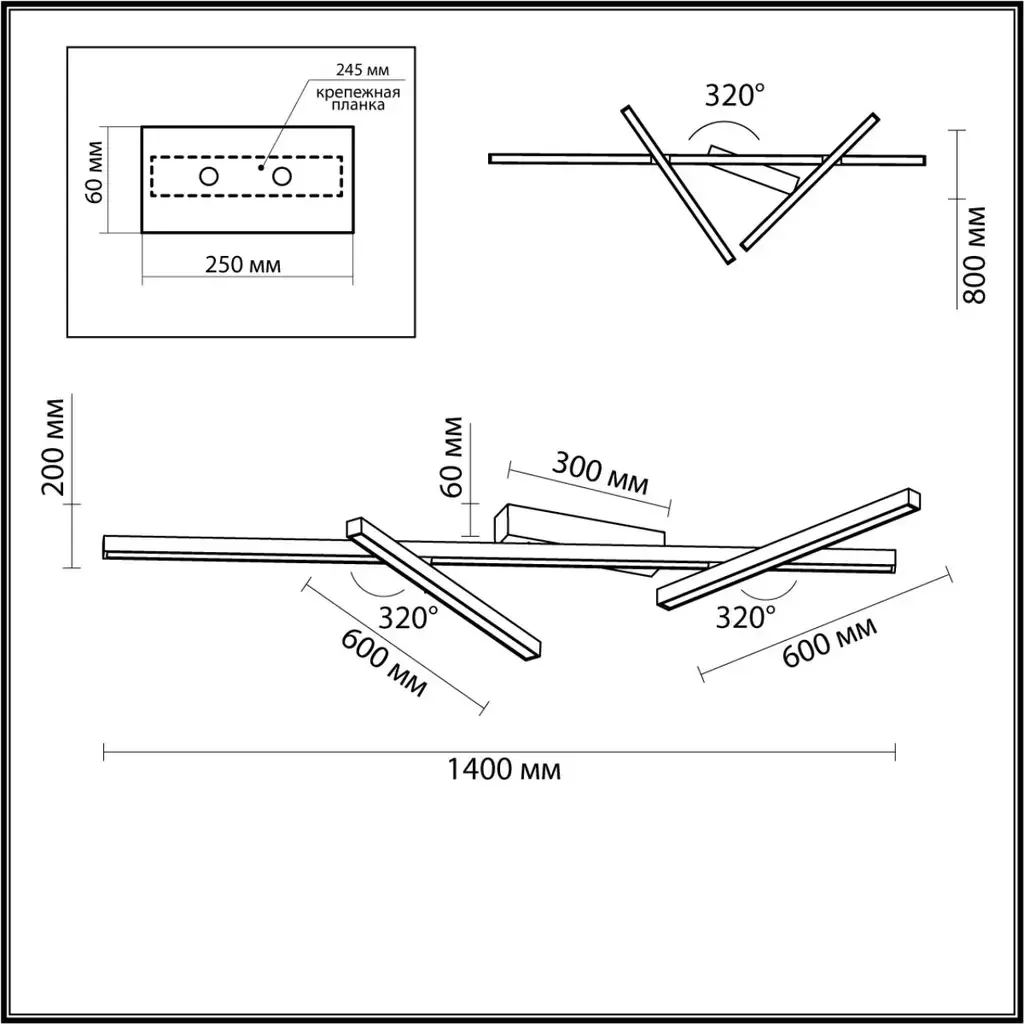 245 мм
крепежная планка
60 мм
250 мм

320°
800 мм

200 мм
60 мм
300 мм
320°
600 мм
320°
600 мм
1400 мм